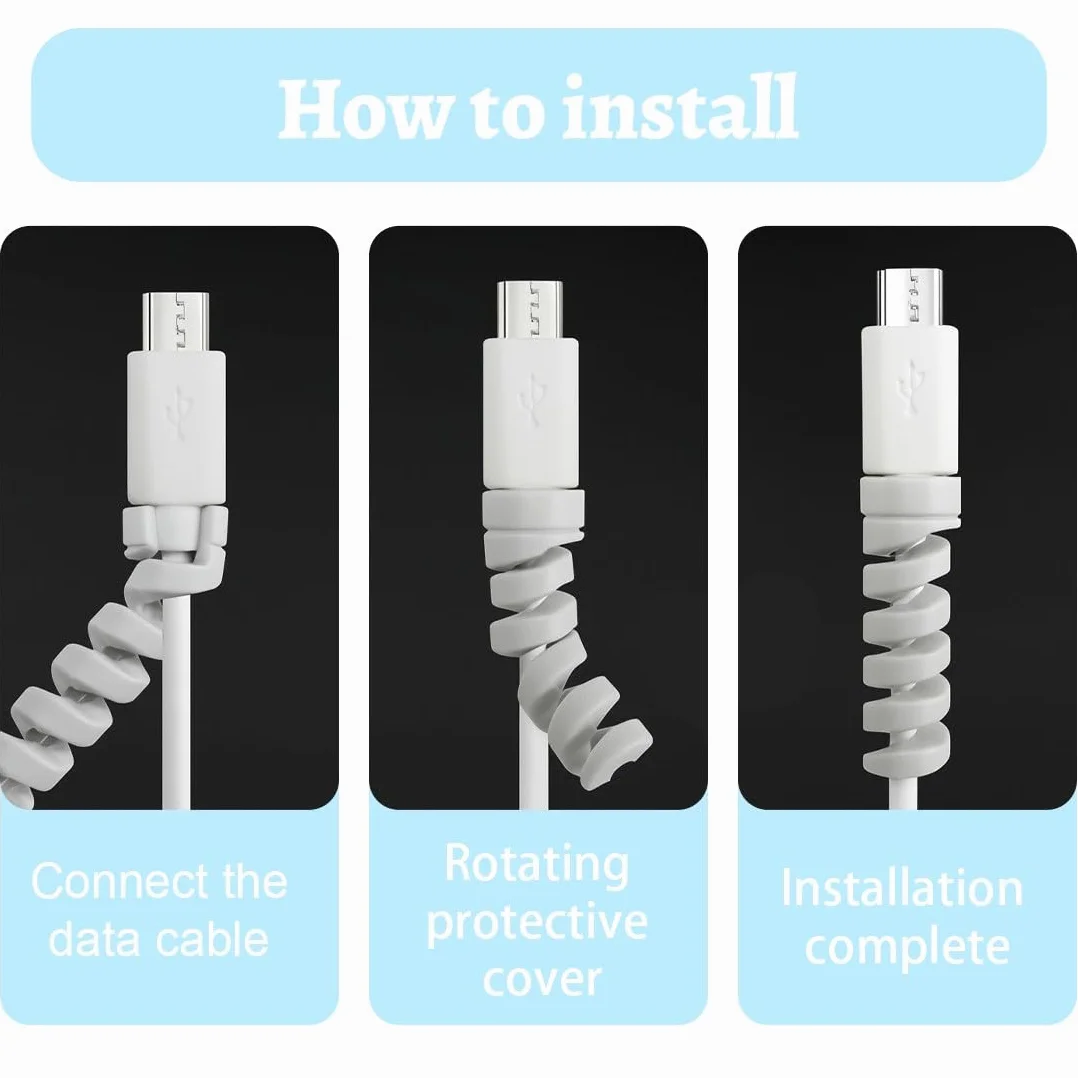 How to install

Connect the data cable

Rotating protective cover

Installation complete