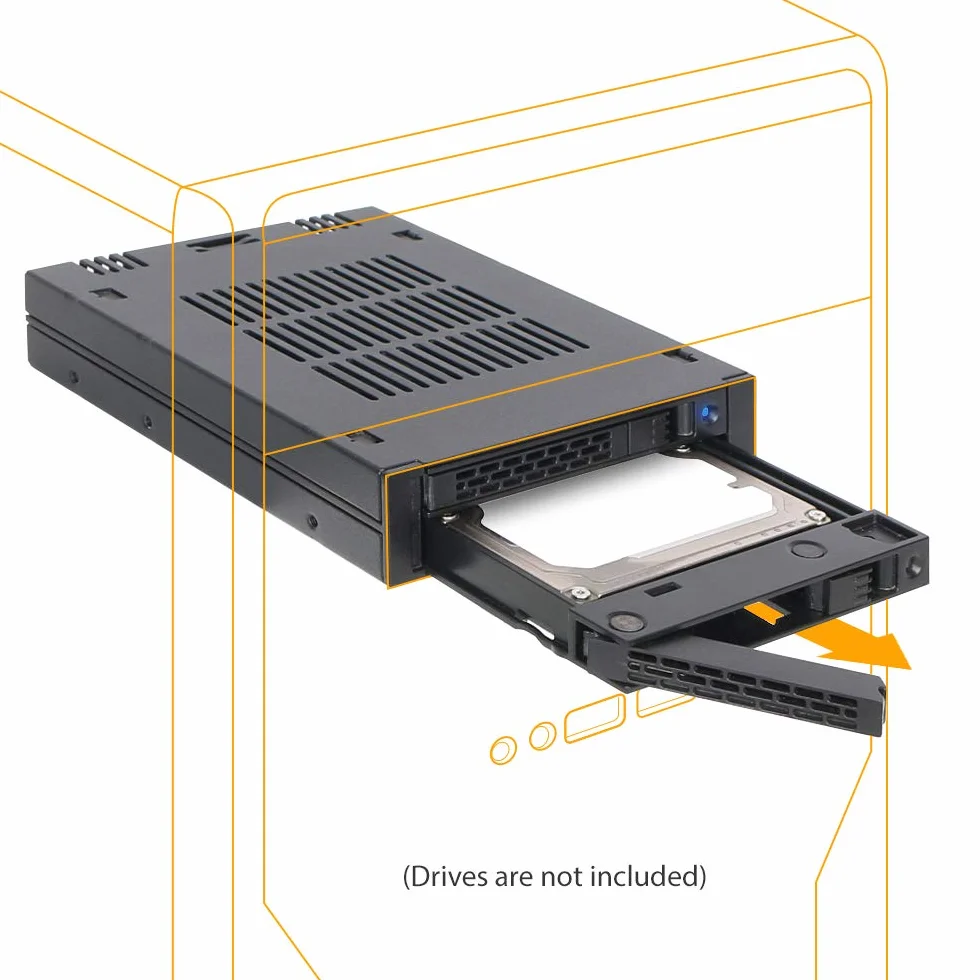 (Drives are not included)