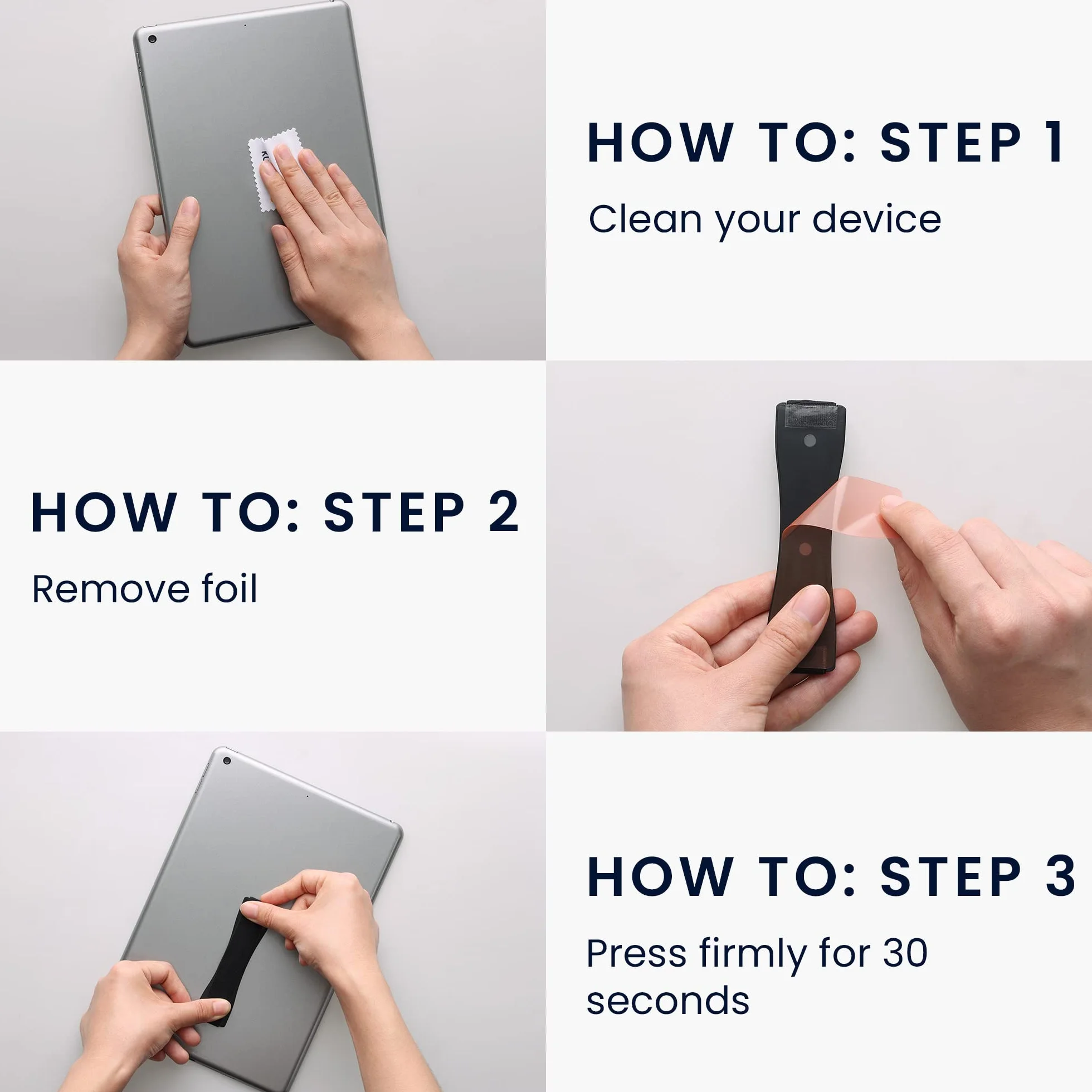 HOW TO: STEP 1

Clean your device

HOW TO: STEP 2

Remove foil

HOW TO: STEP 3

Press firmly for 30 seconds