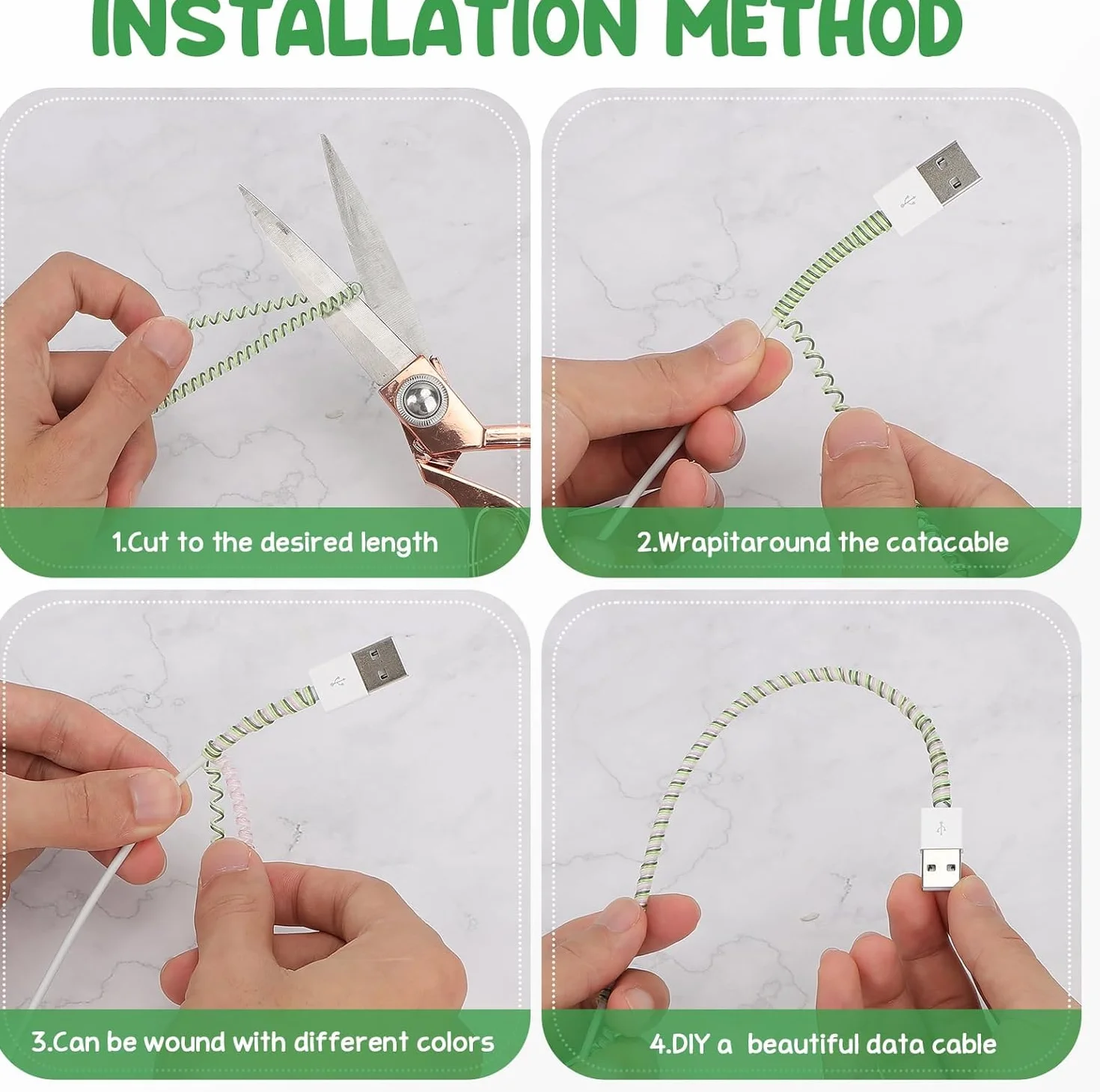 INSTALLATION METHOD

1.Cut to the desired length

2.Wrapitaround the catacable

3.Can be wound with different colors

4.DIY a beautiful data cable