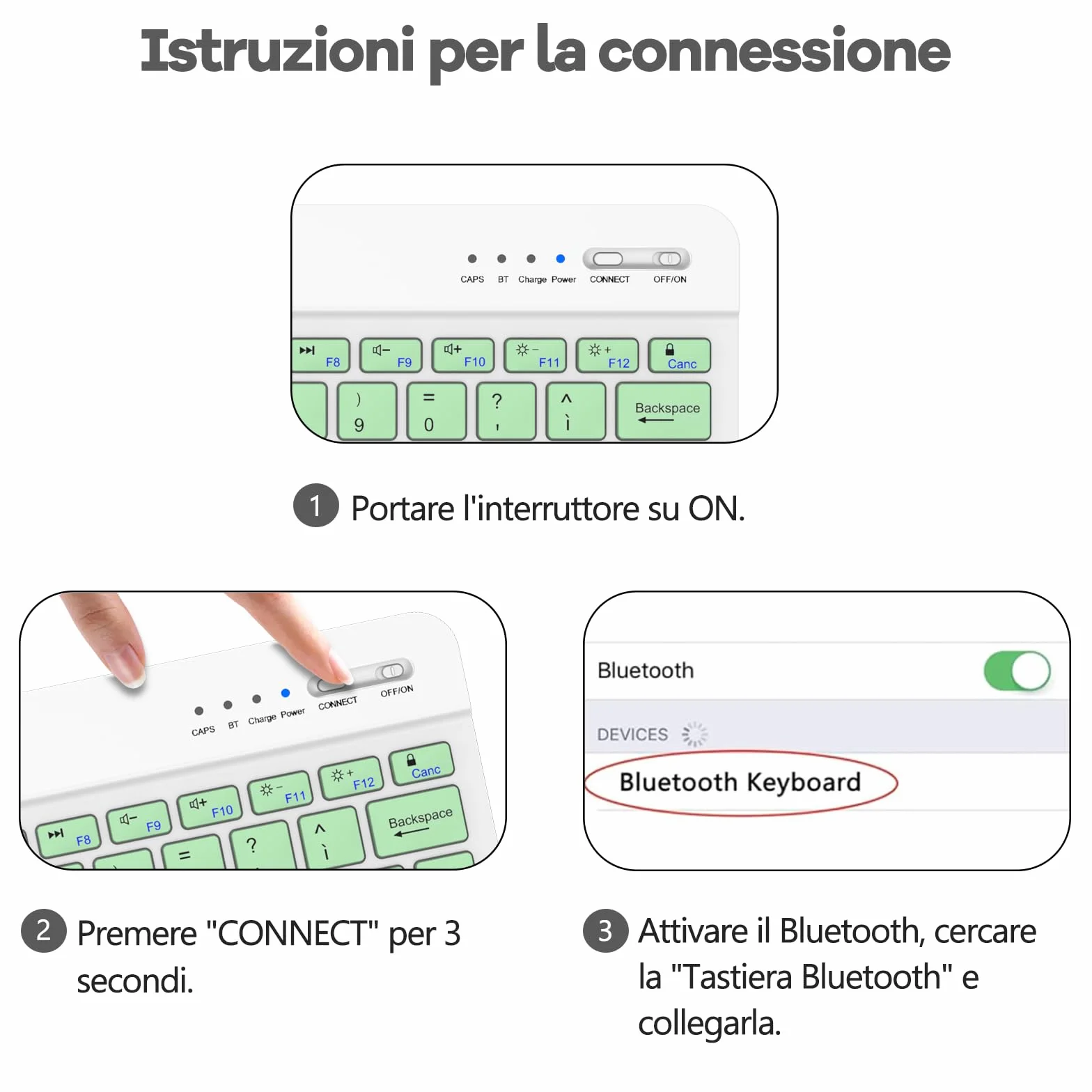 Istruzioni per la connessione

CAPS BT Charge Power CONNECT OFF/ON

F8 F9 F10 F11 F12 Canc
) 9 = 0 ? ' ^ ì Backspace

1 Portare l'interruttore su ON.

CAPS BT Charge Power CONNECT OFF/ON

F8 F9 F10 F11 F12 Canc
= ? ^ ì Backspace

Bluetooth
DEVICES
Bluetooth Keyboard

2 Premere "CONNECT" per 3 secondi.

3 Attivare il Bluetooth, cercare la "Tastiera Bluetooth" e collegarla.