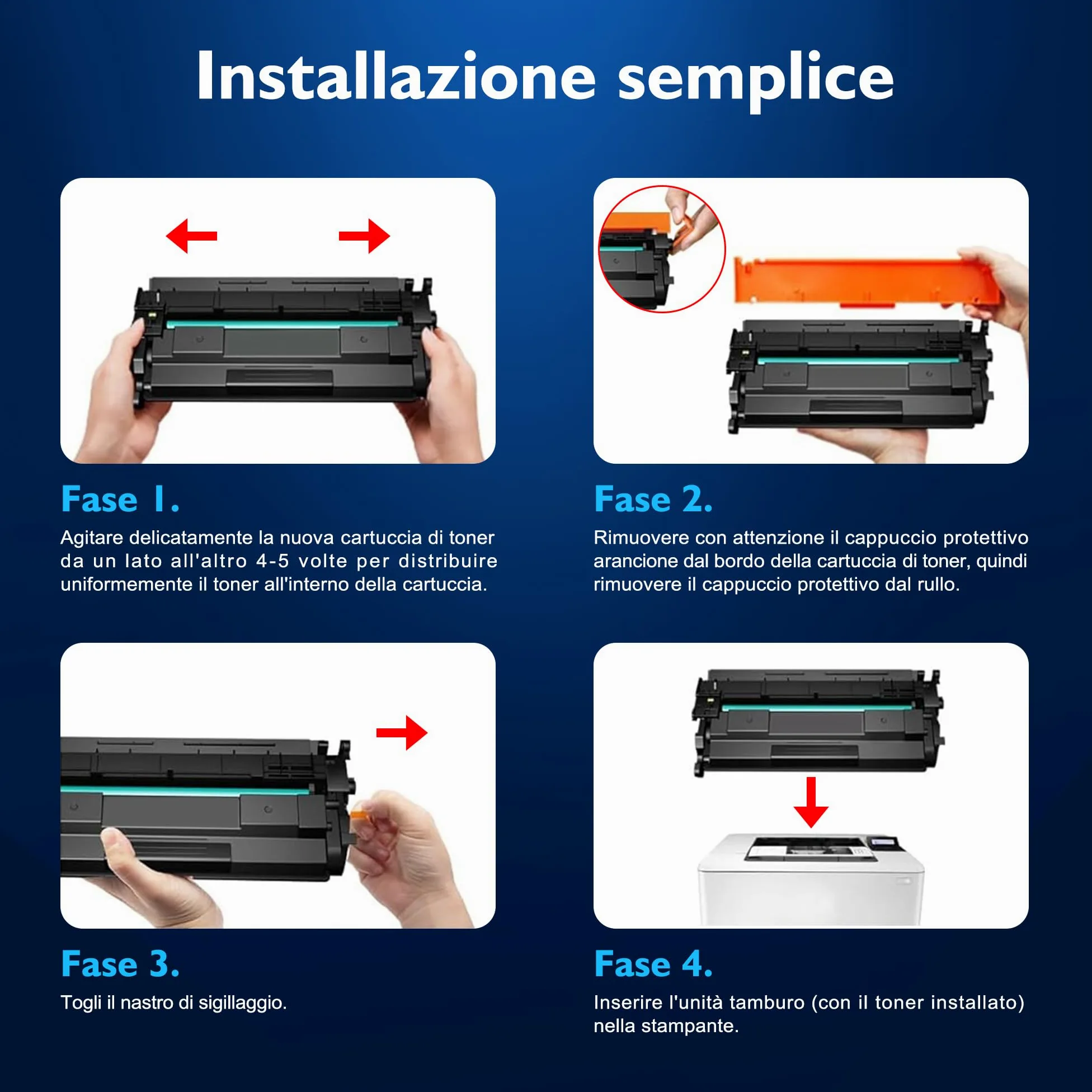 Installazione semplice

Fase 1.

Agitare delicatamente la nuova cartuccia di toner da un lato all'altro 4-5 volte per distribuire uniformemente il toner all'interno della cartuccia.

Fase 2.

Rimuovere con attenzione il cappuccio protettivo arancione dal bordo della cartuccia di toner, quindi rimuovere il cappuccio protettivo dal rullo.

Fase 3.

Togli il nastro di sigillaggio.

Fase 4.

Inserire l'unità tamburo (con il toner installato) nella stampante.