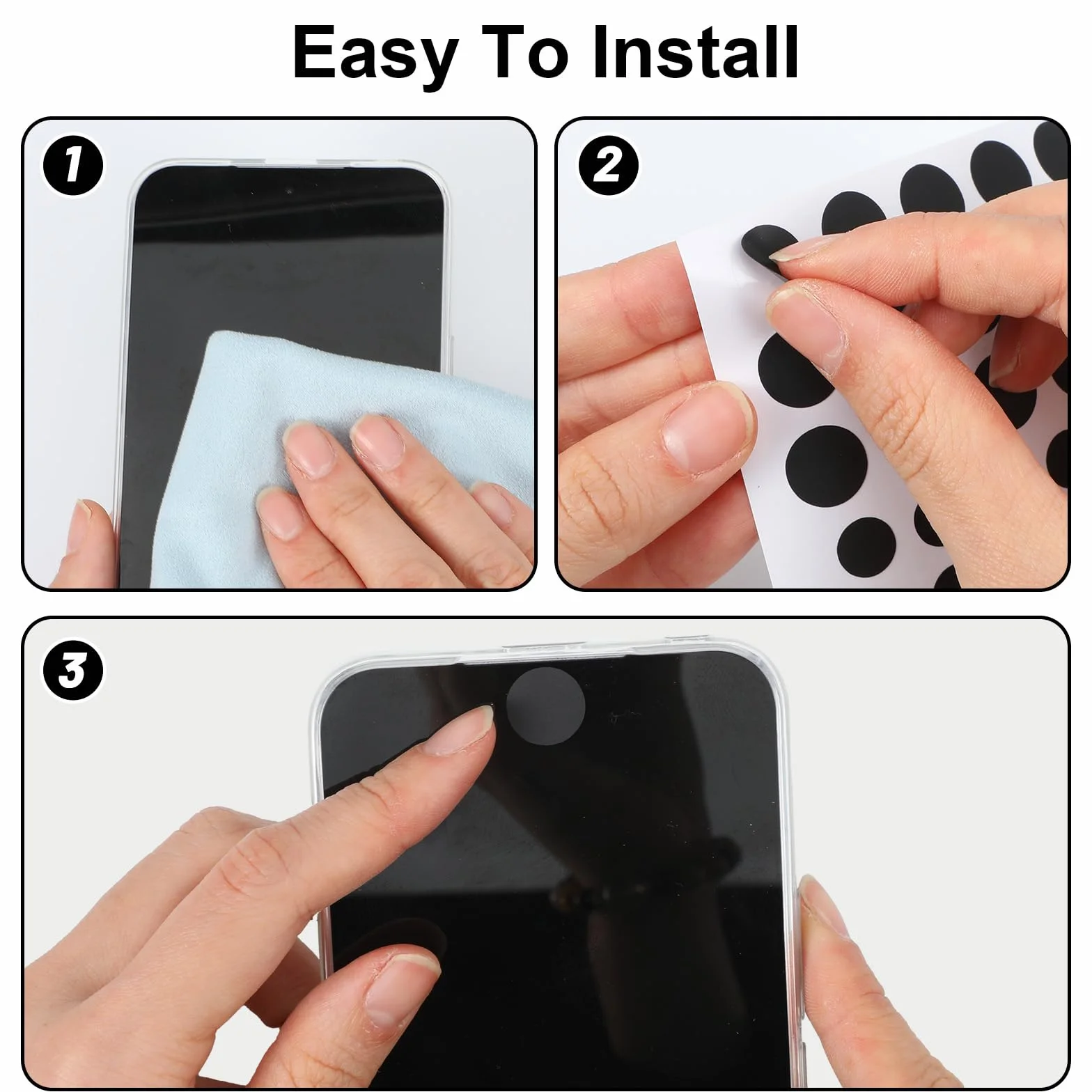 Easy To Install

1

2

3