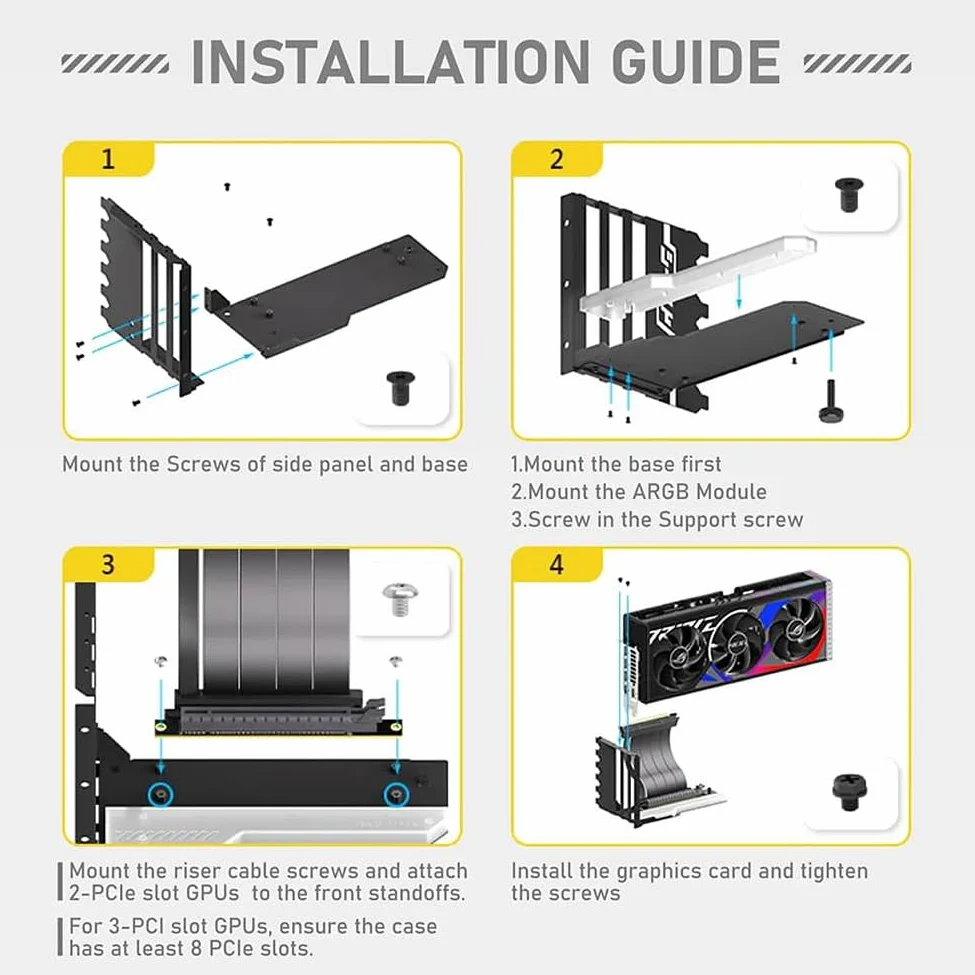 INSTALLATION GUIDE

1

Mount the Screws of side panel and base

2

1.Mount the base first
2.Mount the ARGB Module
3.Screw in the Support screw

3

Mount the riser cable screws and attach 2-PCIe slot GPUs to the front standoffs.

For 3-PCI slot GPUs, ensure the case has at least 8 PCIe slots.

4

Install the graphics card and tighten the screws