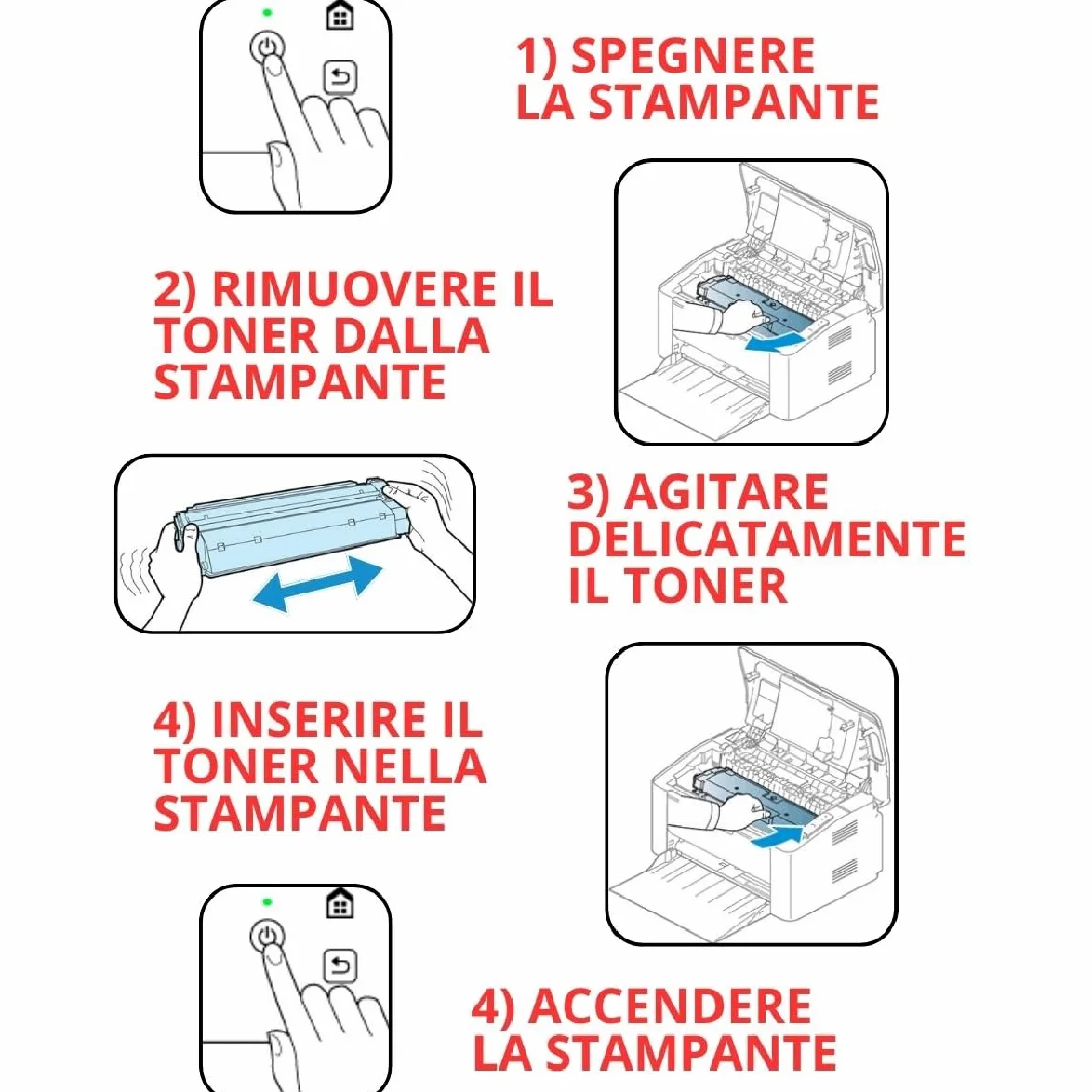 1) SPEGNERE LA STAMPANTE

2) RIMUOVERE IL TONER DALLA STAMPANTE

3) AGITARE DELICATAMENTE IL TONER

4) INSERIRE IL TONER NELLA STAMPANTE

4) ACCENDERE LA STAMPANTE