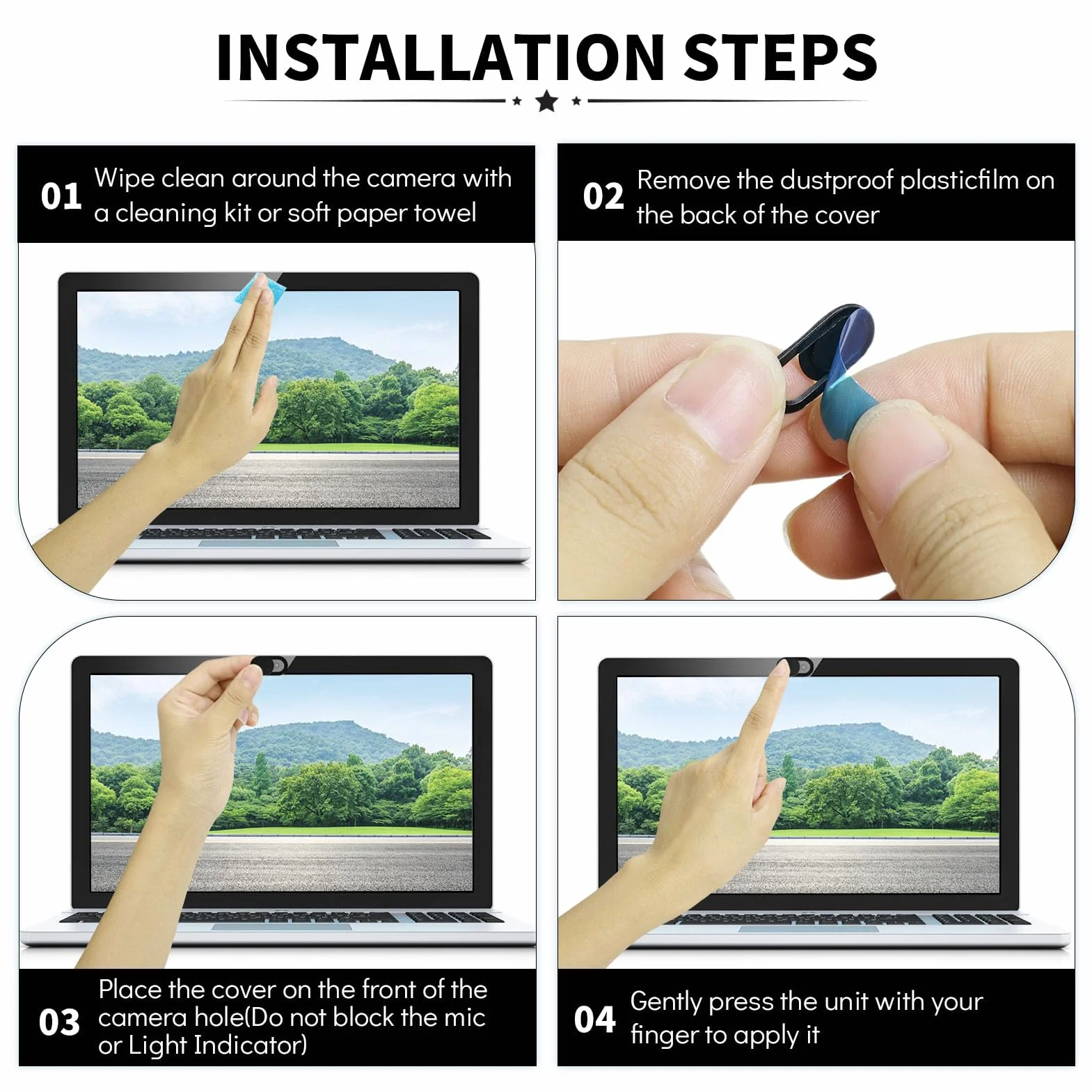 INSTALLATION STEPS

01 Wipe clean around the camera with a cleaning kit or soft paper towel

02 Remove the dustproof plasticfilm on the back of the cover

03 Place the cover on the front of the camera hole(Do not block the mic or Light Indicator)

04 Gently press the unit with your finger to apply it