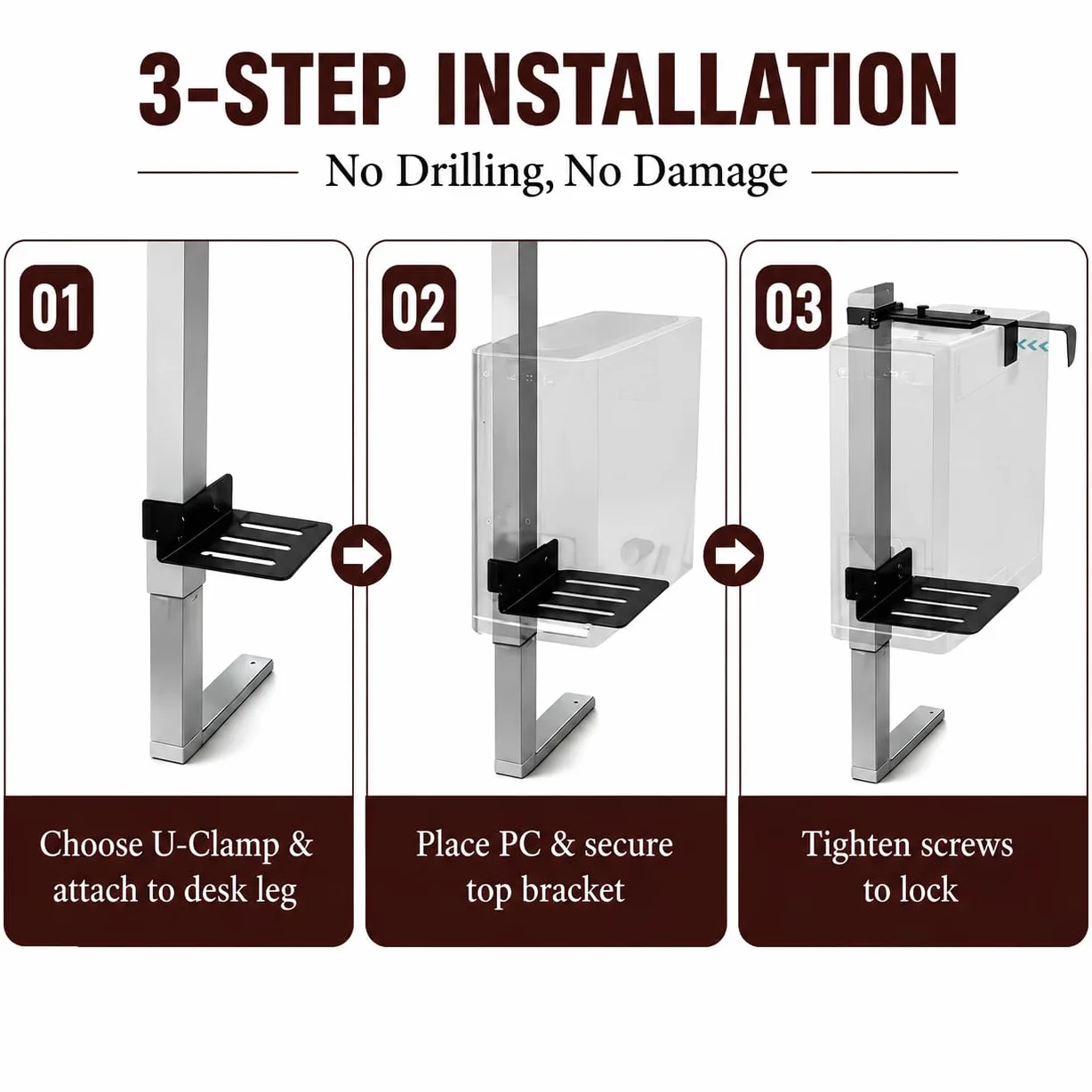 3-STEP INSTALLATION

No Drilling, No Damage

01

Choose U-Clamp & attach to desk leg

02

Place PC & secure top bracket

03

Tighten screws to lock