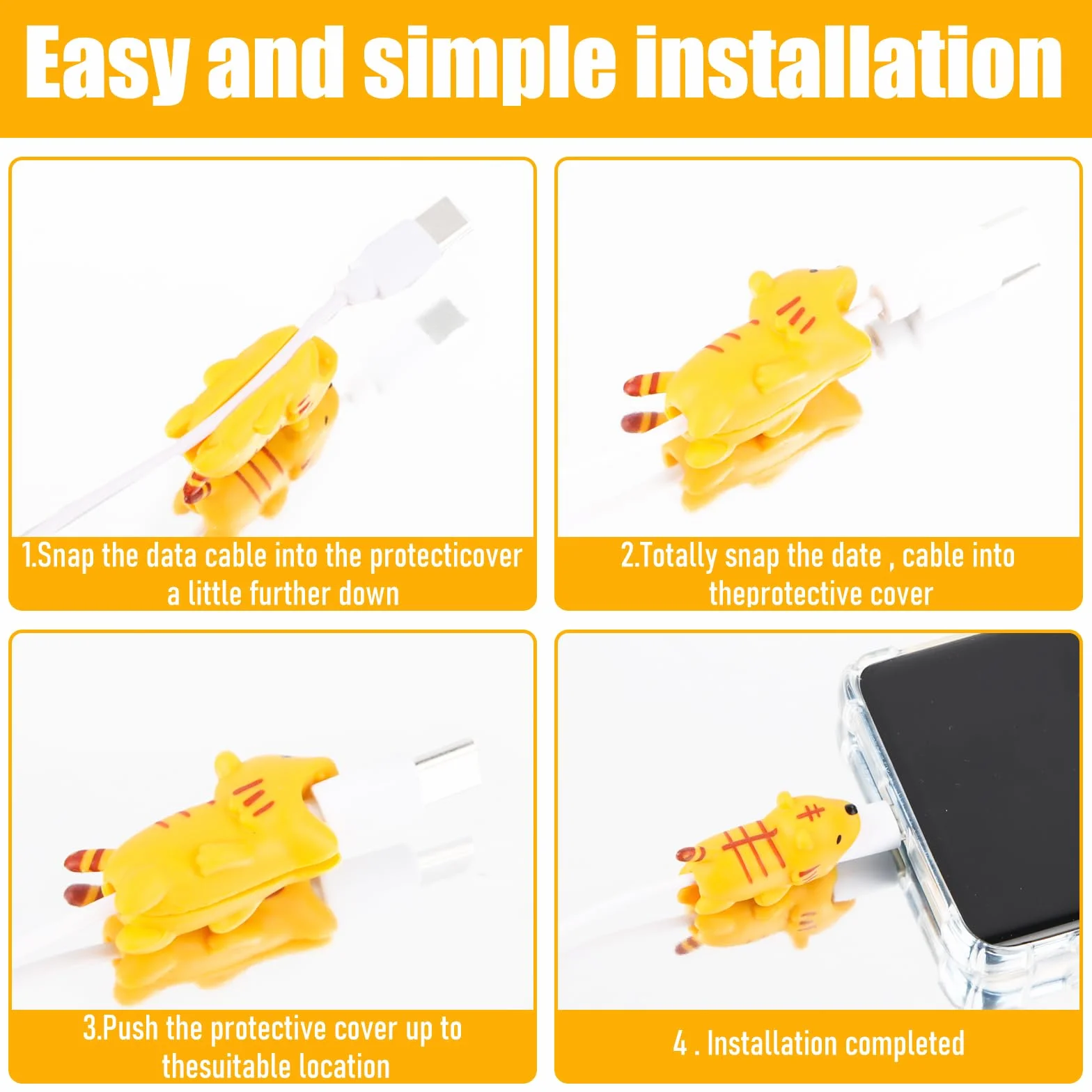 Easy and simple installation

1.Snap the data cable into the protecticover a little further down

2.Totally snap the date , cable into theprotective cover

3.Push the protective cover up to thesuitable location

4 . Installation completed